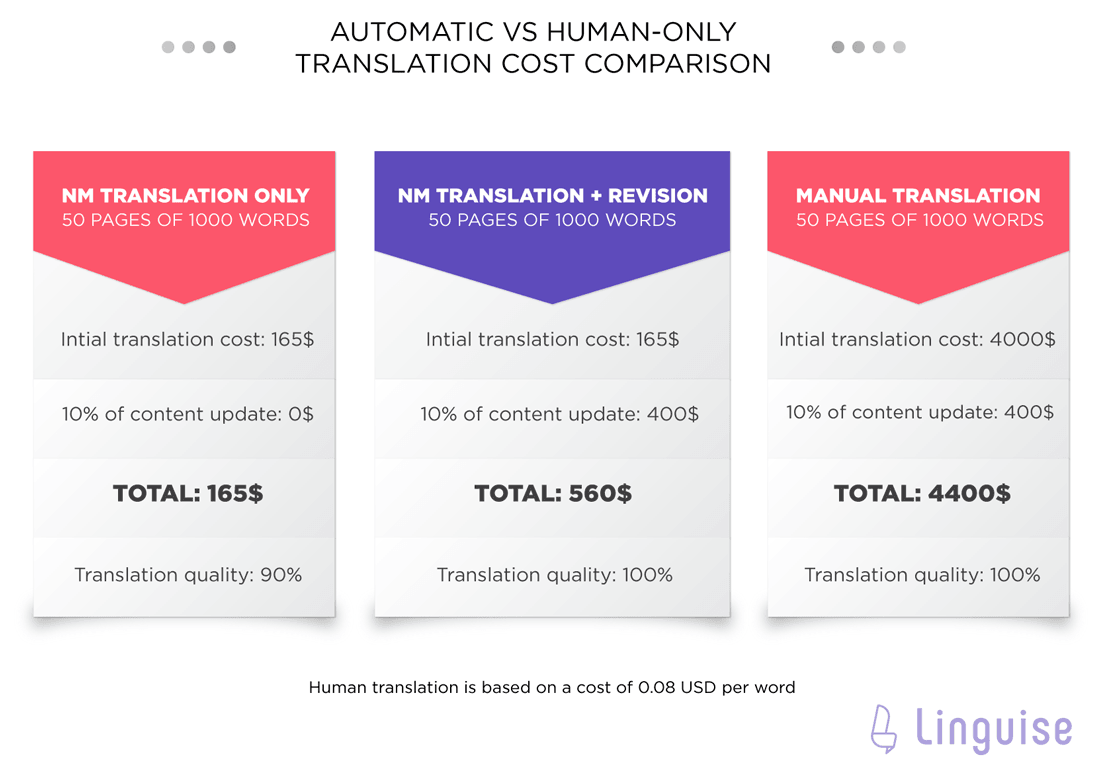 AUTOMATIC VS HUMAN-ONLY TRANSLATION COST COMPARISON

NM TRANSLATION ONLY
50 PAGES OF 1000 WORDS

Intial translation cost: 165$

10% of content update: 0$

TOTAL: 165$

Translation quality: 90%

NM TRANSLATION + REVISION
50 PAGES OF 1000 WORDS

Intial translation cost: 165$

10% of content update: 400$

TOTAL: 560$

Translation quality: 100%

MANUAL TRANSLATION
50 PAGES OF 1000 WORDS

Intial translation cost: 4000$

10% of content update: 400$

TOTAL: 4400$

Translation quality: 100%

Human translation is based on a cost of 0.08 USD per word

Linguise